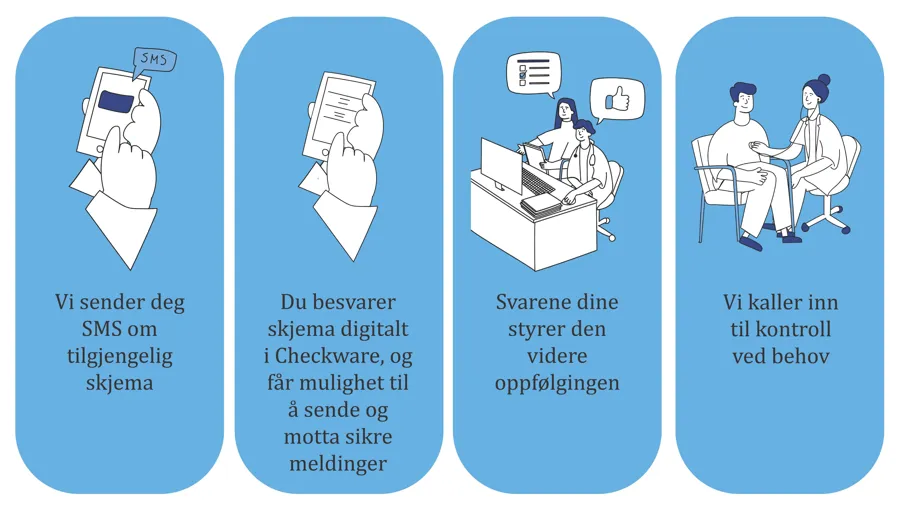 SMS

Vi sender deg SMS om tilgjengelig skjema

Du besvarer skjema digitalt i Checkware, og får mulighet til å sende og motta sikre meldinger

Svarene dine styrer den videre oppfølgingen

Vi kaller inn til kontroll ved behov